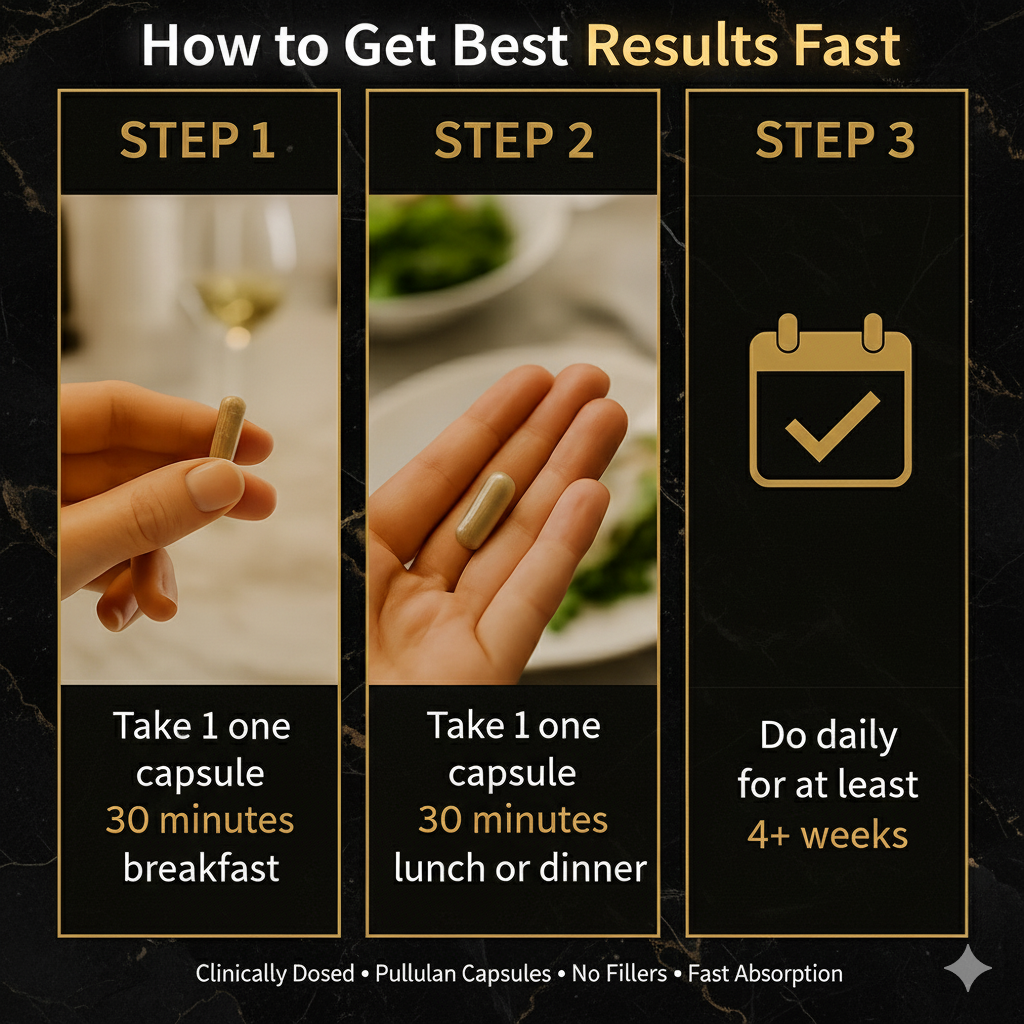 How to Get Best Results Fast

STEP 1

Take 1 one capsule 30 minutes breakfast

STEP 2

Take 1 one capsule 30 minutes lunch or dinner

STEP 3

Do daily for at least 4+ weeks

Clinically Dosed • Pullulan Capsules • No Fillers • Fast Absorption